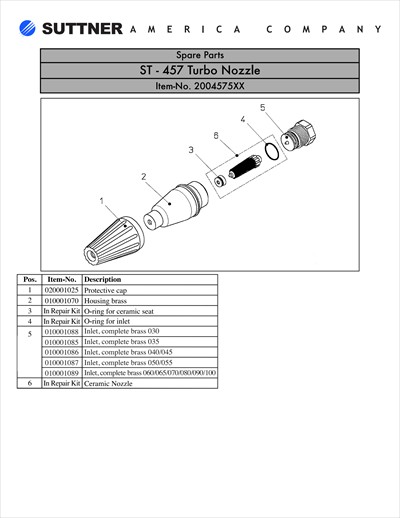 SUTTNER AMERICA COMPANY

Spare Parts

ST - 457 Turbo Nozzle

Item-No. 2004575XX

5
4
6
3
2
1

| Pos. | Item-No. | Description |
|---|---|---|
| 1 | 020001025 | Protective cap |
| 2 | 010001070 | Housing brass |
| 3 | In Repair Kit | O-ring for ceramic seat |
| 4 | In Repair Kit | O-ring for inlet |
| 5 | 010001088 | Inlet, complete brass 030 |
|  | 010001085 | Inlet, complete brass 035 |
|  | 010001086 | Inlet, complete brass 040/045 |
|  | 010001087 | Inlet, complete brass 050/055 |
|  | 010001089 | Inlet, complete brass 060/065/070/080/090/100 |
| 6 | In Repair Kit | Ceramic Nozzle |